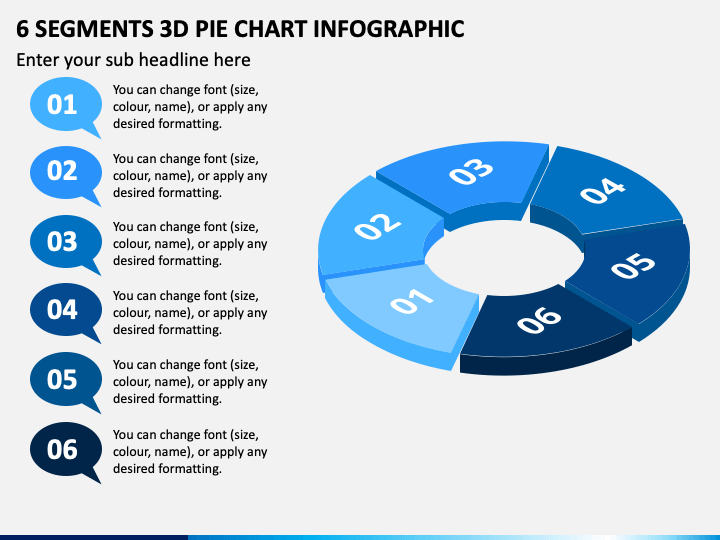 6 SEGMENTS 3D PIE CHART INFOGRAPHIC

Enter your sub headline here

01 You can change font (size, colour, name), or apply any desired formatting.

02 You can change font (size, colour, name), or apply any desired formatting.

03 You can change font (size, colour, name), or apply any desired formatting.

04 You can change font (size, colour, name), or apply any desired formatting.

05 You can change font (size, colour, name), or apply any desired formatting.

06 You can change font (size, colour, name), or apply any desired formatting.

03
04
02
05
01
06