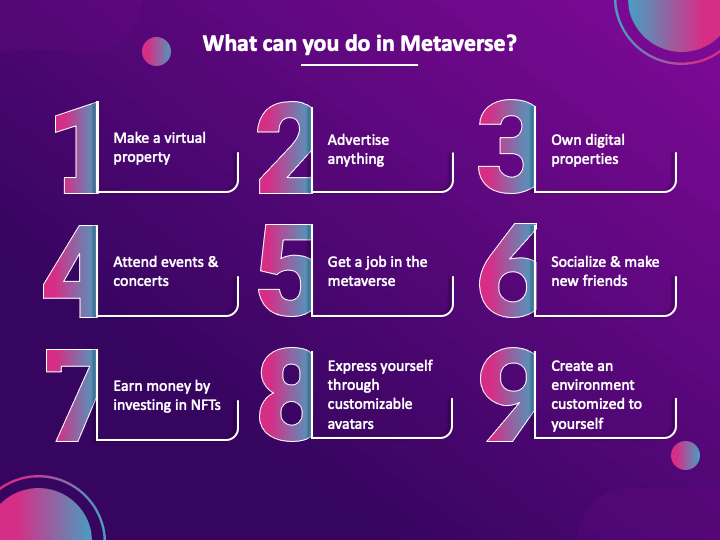 What can you do in Metaverse?

1 Make a virtual property

2 Advertise anything

3 Own digital properties

4 Attend events & concerts

5 Get a job in the metaverse

6 Socialize & make new friends

7 Earn money by investing in NFTs

8 Express yourself through customizable avatars

9 Create an environment customized to yourself