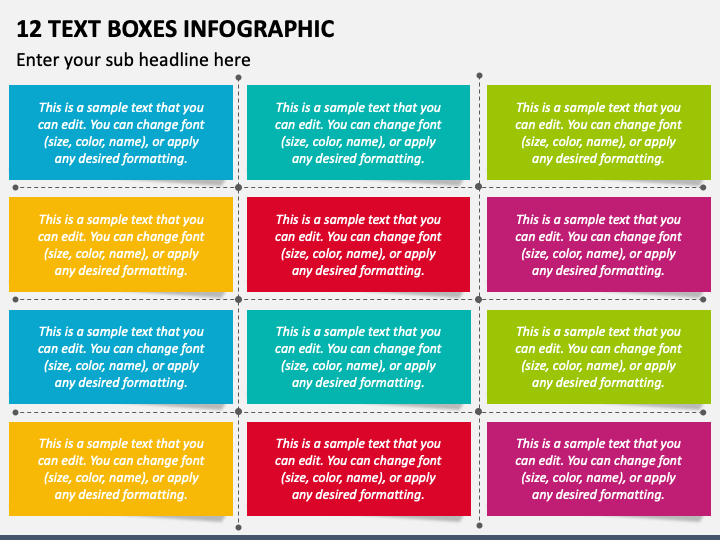 12 TEXT BOXES INFOGRAPHIC

Enter your sub headline here

This is a sample text that you can edit. You can change font (size, color, name), or apply any desired formatting.

This is a sample text that you can edit. You can change font (size, color, name), or apply any desired formatting.

This is a sample text that you can edit. You can change font (size, color, name), or apply any desired formatting.

This is a sample text that you can edit. You can change font (size, color, name), or apply any desired formatting.

This is a sample text that you can edit. You can change font (size, color, name), or apply any desired formatting.

This is a sample text that you can edit. You can change font (size, color, name), or apply any desired formatting.

This is a sample text that you can edit. You can change font (size, color, name), or apply any desired formatting.

This is a sample text that you can edit. You can change font (size, color, name), or apply any desired formatting.

This is a sample text that you can edit. You can change font (size, color, name), or apply any desired formatting.

This is a sample text that you can edit. You can change font (size, color, name), or apply any desired formatting.

This is a sample text that you can edit. You can change font (size, color, name), or apply any desired formatting.

This is a sample text that you can edit. You can change font (size, color, name), or apply any desired formatting.