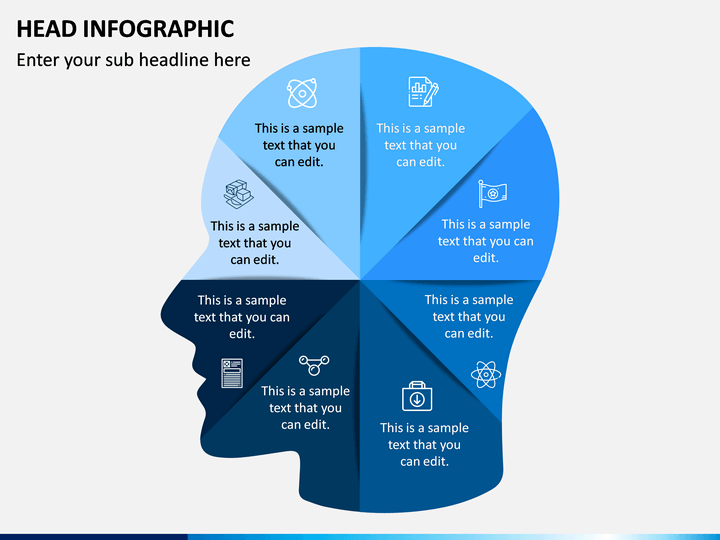 HEAD INFOGRAPHIC

Enter your sub headline here

This is a sample text that you can edit.

This is a sample text that you can edit.

This is a sample text that you can edit.

This is a sample text that you can edit.

This is a sample text that you can edit.

This is a sample text that you can edit.

This is a sample text that you can edit.

This is a sample text that you can edit.