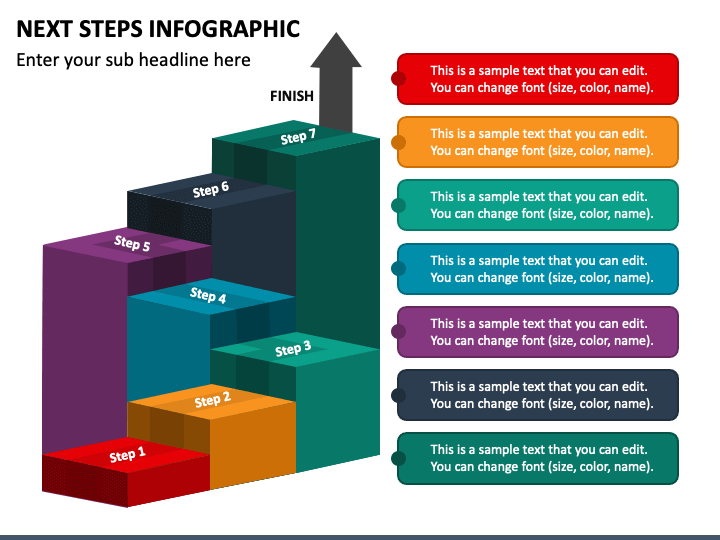 NEXT STEPS INFOGRAPHIC

Enter your sub headline here

FINISH

Step 7

Step 6

Step 5

Step 4

Step 3

Step 2

Step 1

This is a sample text that you can edit. You can change font (size, color, name).

This is a sample text that you can edit. You can change font (size, color, name).

This is a sample text that you can edit. You can change font (size, color, name).

This is a sample text that you can edit. You can change font (size, color, name).

This is a sample text that you can edit. You can change font (size, color, name).

This is a sample text that you can edit. You can change font (size, color, name).

This is a sample text that you can edit. You can change font (size, color, name).