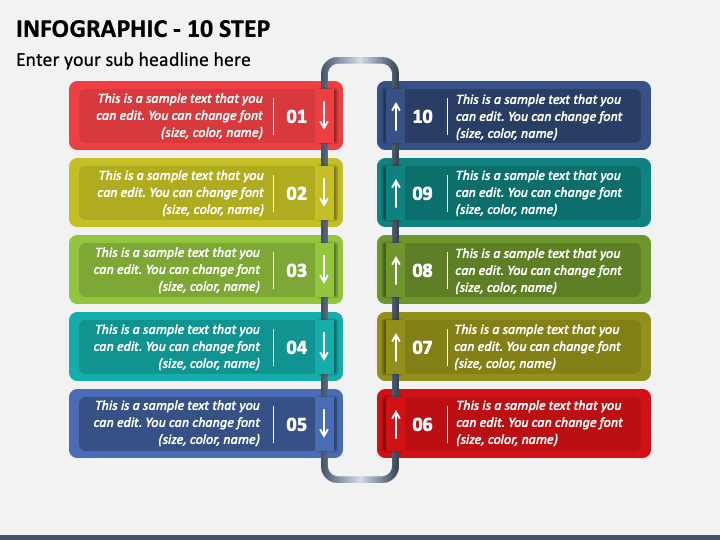 INFOGRAPHIC - 10 STEP

Enter your sub headline here

This is a sample text that you can edit. You can change font (size, color, name) 01

This is a sample text that you can edit. You can change font (size, color, name) 02

This is a sample text that you can edit. You can change font (size, color, name) 03

This is a sample text that you can edit. You can change font (size, color, name) 04

This is a sample text that you can edit. You can change font (size, color, name) 05

10 This is a sample text that you can edit. You can change font (size, color, name)

09 This is a sample text that you can edit. You can change font (size, color, name)

08 This is a sample text that you can edit. You can change font (size, color, name)

07 This is a sample text that you can edit. You can change font (size, color, name)

06 This is a sample text that you can edit. You can change font (size, color, name)