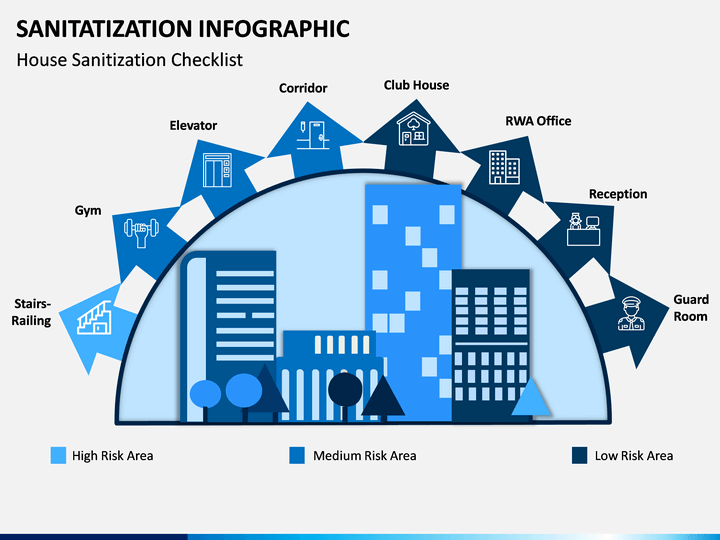 SANITATIZATION INFOGRAPHIC

House Sanitization Checklist

Stairs-Railing

Gym

Elevator

Corridor

Club House

RWA Office

Reception

Guard Room

High Risk Area

Medium Risk Area

Low Risk Area