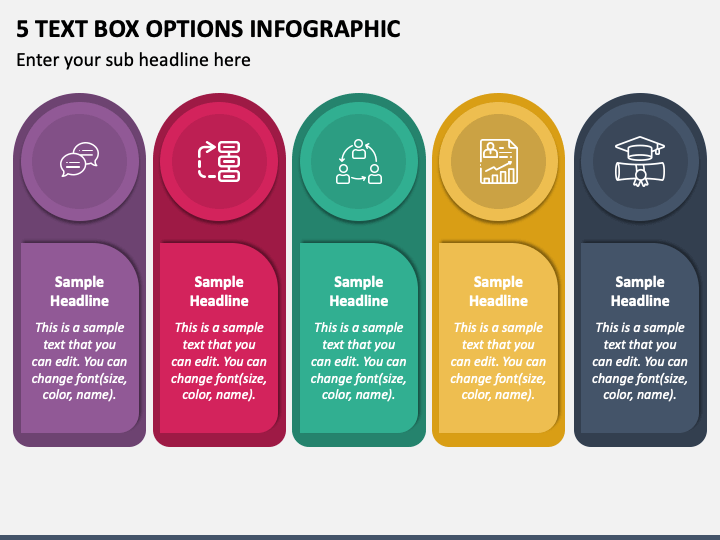 5 TEXT BOX OPTIONS INFOGRAPHIC

Enter your sub headline here

Sample Headline

This is a sample text that you can edit. You can change font(size, color, name).

Sample Headline

This is a sample text that you can edit. You can change font(size, color, name).

Sample Headline

This is a sample text that you can edit. You can change font(size, color, name).

Sample Headline

This is a sample text that you can edit. You can change font(size, color, name).

Sample Headline

This is a sample text that you can edit. You can change font(size, color, name).