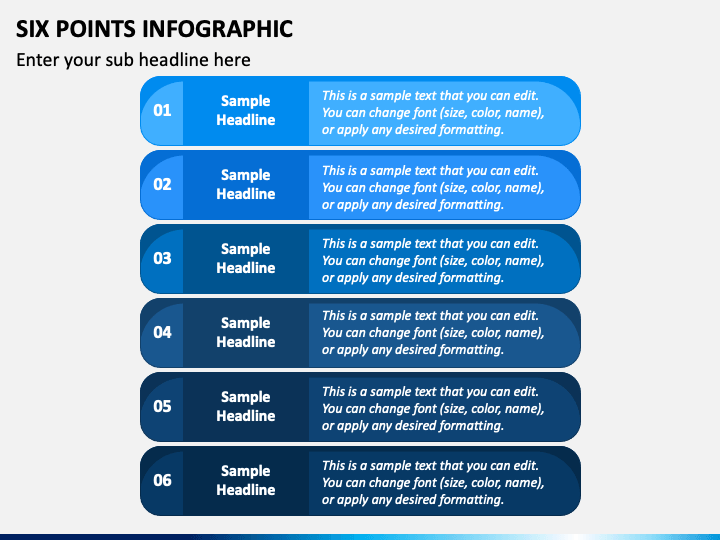 SIX POINTS INFOGRAPHIC

Enter your sub headline here

01 Sample Headline This is a sample text that you can edit. You can change font (size, color, name), or apply any desired formatting.

02 Sample Headline This is a sample text that you can edit. You can change font (size, color, name), or apply any desired formatting.

03 Sample Headline This is a sample text that you can edit. You can change font (size, color, name), or apply any desired formatting.

04 Sample Headline This is a sample text that you can edit. You can change font (size, color, name), or apply any desired formatting.

05 Sample Headline This is a sample text that you can edit. You can change font (size, color, name), or apply any desired formatting.

06 Sample Headline This is a sample text that you can edit. You can change font (size, color, name), or apply any desired formatting.