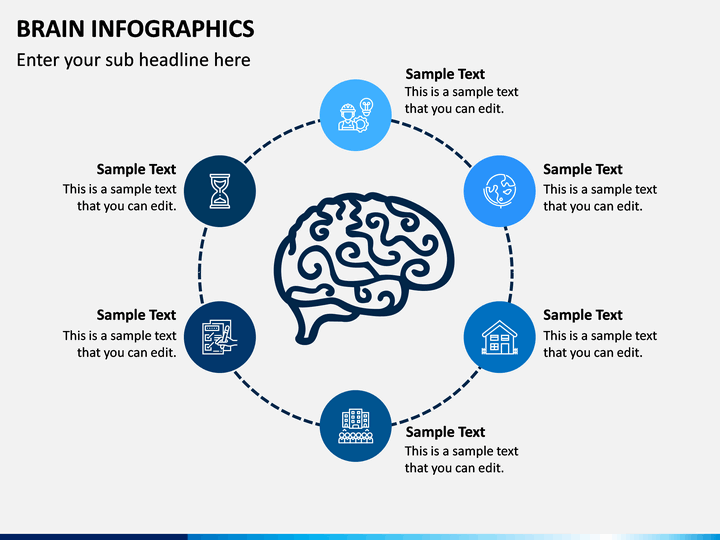 BRAIN INFOGRAPHICS

Enter your sub headline here

Sample Text
This is a sample text that you can edit.

Sample Text
This is a sample text that you can edit.

Sample Text
This is a sample text that you can edit.

Sample Text
This is a sample text that you can edit.

Sample Text
This is a sample text that you can edit.

Sample Text
This is a sample text that you can edit.