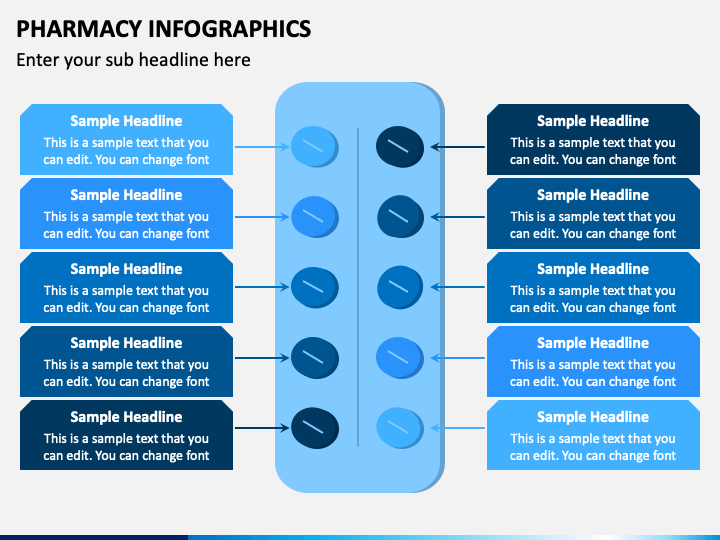 PHARMACY INFOGRAPHICS

Enter your sub headline here

Sample Headline
This is a sample text that you can edit. You can change font

Sample Headline
This is a sample text that you can edit. You can change font

Sample Headline
This is a sample text that you can edit. You can change font

Sample Headline
This is a sample text that you can edit. You can change font

Sample Headline
This is a sample text that you can edit. You can change font

Sample Headline
This is a sample text that you can edit. You can change font

Sample Headline
This is a sample text that you can edit. You can change font

Sample Headline
This is a sample text that you can edit. You can change font

Sample Headline
This is a sample text that you can edit. You can change font

Sample Headline
This is a sample text that you can edit. You can change font