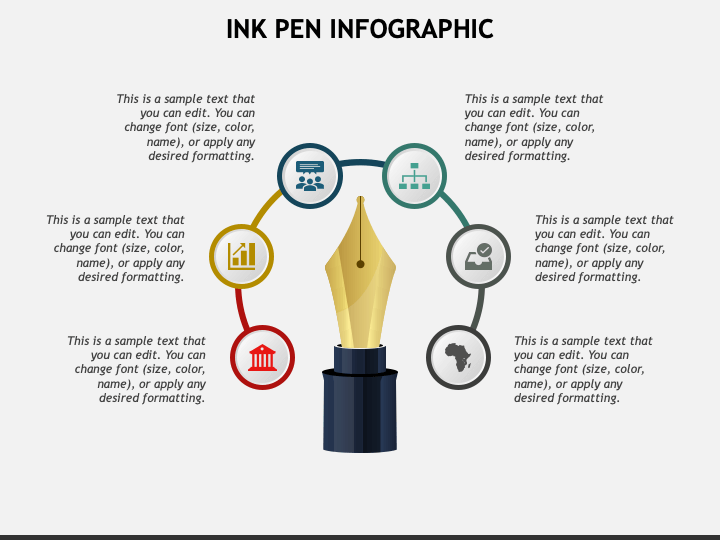 INK PEN INFOGRAPHIC

This is a sample text that you can edit. You can change font (size, color, name), or apply any desired formatting.

This is a sample text that you can edit. You can change font (size, color, name), or apply any desired formatting.

This is a sample text that you can edit. You can change font (size, color, name), or apply any desired formatting.

This is a sample text that you can edit. You can change font (size, color, name), or apply any desired formatting.

This is a sample text that you can edit. You can change font (size, color, name), or apply any desired formatting.

This is a sample text that you can edit. You can change font (size, color, name), or apply any desired formatting.