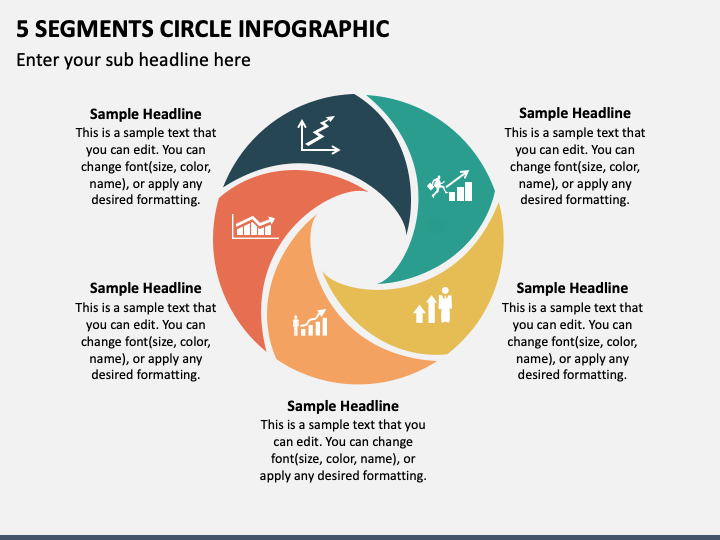 5 SEGMENTS CIRCLE INFOGRAPHIC

Enter your sub headline here

Sample Headline
This is a sample text that you can edit. You can change font(size, color, name), or apply any desired formatting.

Sample Headline
This is a sample text that you can edit. You can change font(size, color, name), or apply any desired formatting.

Sample Headline
This is a sample text that you can edit. You can change font(size, color, name), or apply any desired formatting.

Sample Headline
This is a sample text that you can edit. You can change font(size, color, name), or apply any desired formatting.

Sample Headline
This is a sample text that you can edit. You can change font(size, color, name), or apply any desired formatting.