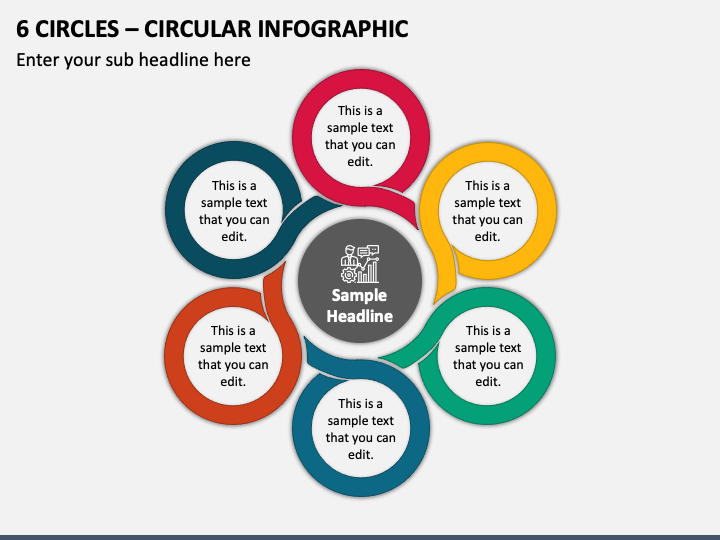 6 CIRCLES – CIRCULAR INFOGRAPHIC

Enter your sub headline here

This is a sample text that you can edit.

This is a sample text that you can edit.

This is a sample text that you can edit.

Sample Headline

This is a sample text that you can edit.

This is a sample text that you can edit.

This is a sample text that you can edit.