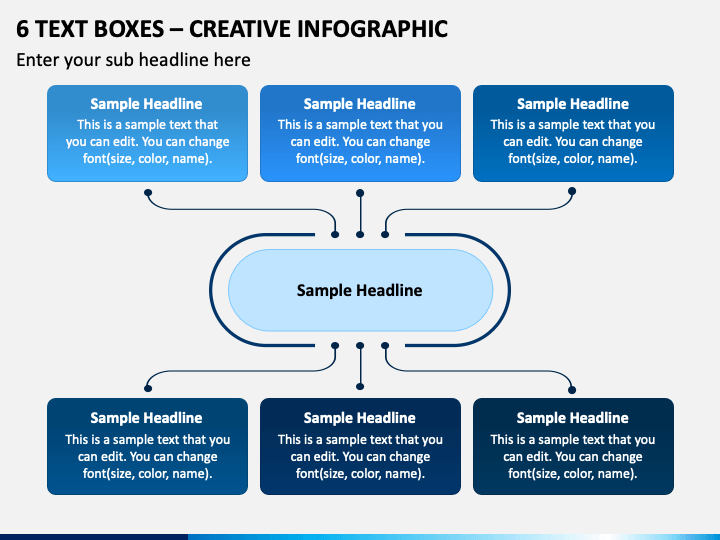 6 TEXT BOXES – CREATIVE INFOGRAPHIC

Enter your sub headline here

Sample Headline
This is a sample text that you can edit. You can change font(size, color, name).

Sample Headline
This is a sample text that you can edit. You can change font(size, color, name).

Sample Headline
This is a sample text that you can edit. You can change font(size, color, name).

Sample Headline

Sample Headline
This is a sample text that you can edit. You can change font(size, color, name).

Sample Headline
This is a sample text that you can edit. You can change font(size, color, name).

Sample Headline
This is a sample text that you can edit. You can change font(size, color, name).