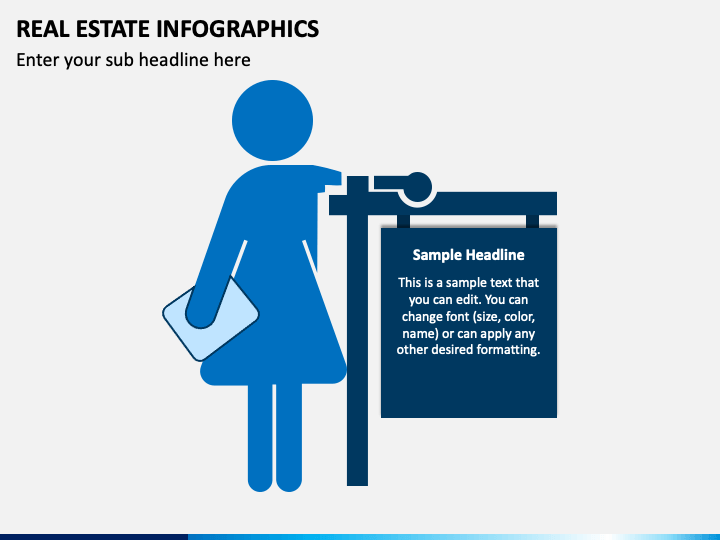 REAL ESTATE INFOGRAPHICS

Enter your sub headline here

Sample Headline

This is a sample text that you can edit. You can change font (size, color, name) or can apply any other desired formatting.