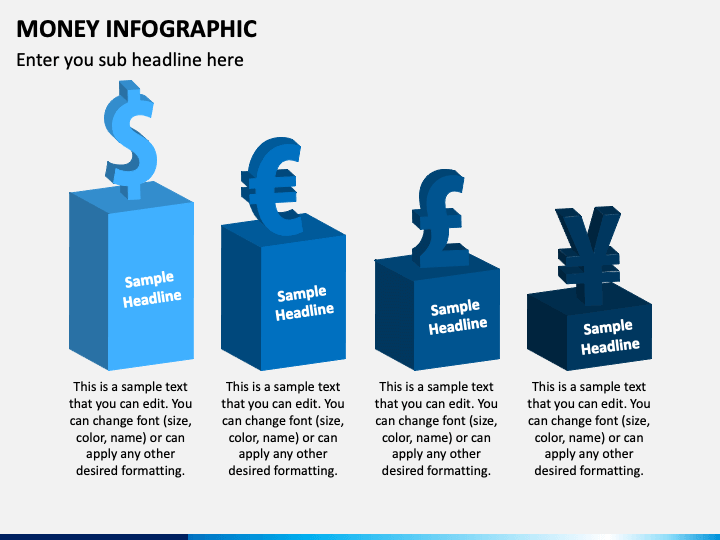 MONEY INFOGRAPHIC

Enter you sub headline here

$

Sample Headline

This is a sample text that you can edit. You can change font (size, color, name) or can apply any other desired formatting.

€

Sample Headline

This is a sample text that you can edit. You can change font (size, color, name) or can apply any other desired formatting.

£

Sample Headline

This is a sample text that you can edit. You can change font (size, color, name) or can apply any other desired formatting.

¥

Sample Headline

This is a sample text that you can edit. You can change font (size, color, name) or can apply any other desired formatting.