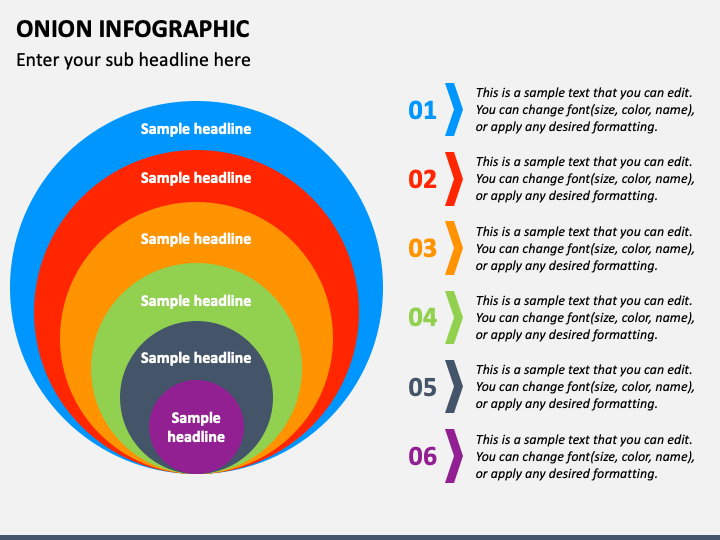 ONION INFOGRAPHIC

Enter your sub headline here

Sample headline

Sample headline

Sample headline

Sample headline

Sample headline

Sample headline

01 This is a sample text that you can edit. You can change font(size, color, name), or apply any desired formatting.

02 This is a sample text that you can edit. You can change font(size, color, name), or apply any desired formatting.

03 This is a sample text that you can edit. You can change font(size, color, name), or apply any desired formatting.

04 This is a sample text that you can edit. You can change font(size, color, name), or apply any desired formatting.

05 This is a sample text that you can edit. You can change font(size, color, name), or apply any desired formatting.

06 This is a sample text that you can edit. You can change font(size, color, name), or apply any desired formatting.