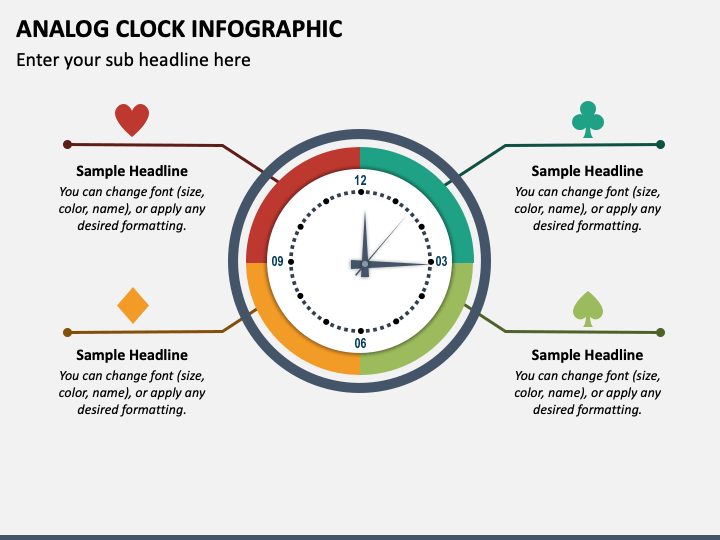 ANALOG CLOCK INFOGRAPHIC

Enter your sub headline here

Sample Headline

You can change font (size, color, name), or apply any desired formatting.

Sample Headline

You can change font (size, color, name), or apply any desired formatting.

12

09

03

06

Sample Headline

You can change font (size, color, name), or apply any desired formatting.

Sample Headline

You can change font (size, color, name), or apply any desired formatting.