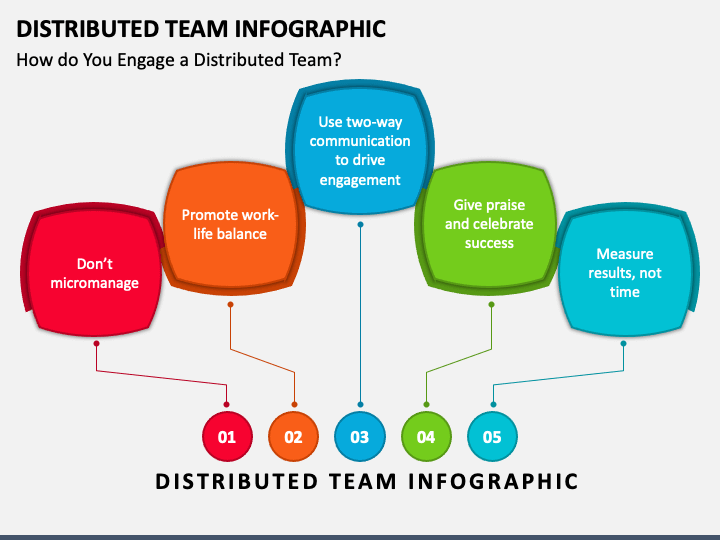 DISTRIBUTED TEAM INFOGRAPHIC

How do You Engage a Distributed Team?

Don't micromanage

Promote work-life balance

Use two-way communication to drive engagement

Give praise and celebrate success

Measure results, not time

01

02

03

04

05

DISTRIBUTED TEAM INFOGRAPHIC