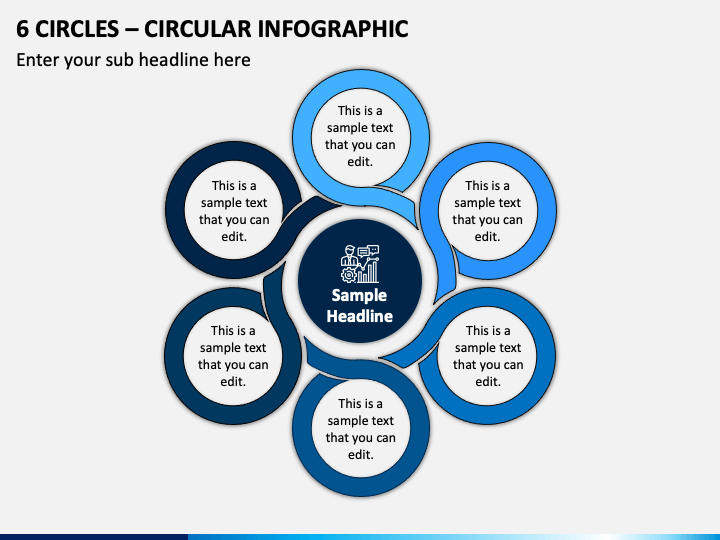 6 CIRCLES – CIRCULAR INFOGRAPHIC

Enter your sub headline here

This is a sample text that you can edit.

This is a sample text that you can edit.

This is a sample text that you can edit.

Sample Headline

This is a sample text that you can edit.

This is a sample text that you can edit.

This is a sample text that you can edit.