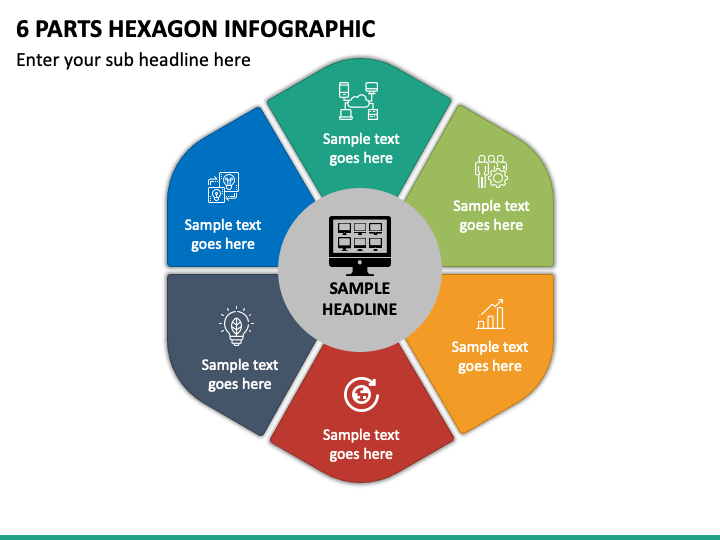 6 PARTS HEXAGON INFOGRAPHIC

Enter your sub headline here

Sample text goes here

Sample text goes here

Sample text goes here

SAMPLE HEADLINE

Sample text goes here

Sample text goes here

Sample text goes here