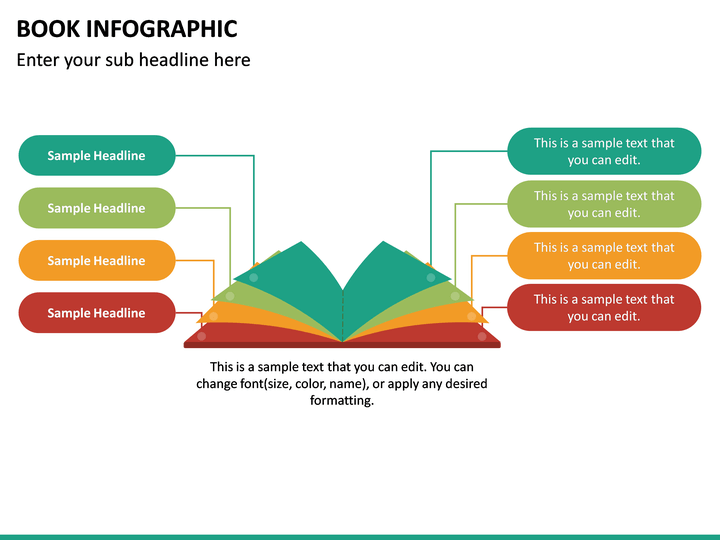 BOOK INFOGRAPHIC

Enter your sub headline here

Sample Headline

Sample Headline

Sample Headline

Sample Headline

This is a sample text that you can edit.

This is a sample text that you can edit.

This is a sample text that you can edit.

This is a sample text that you can edit.

This is a sample text that you can edit. You can change font(size, color, name), or apply any desired formatting.