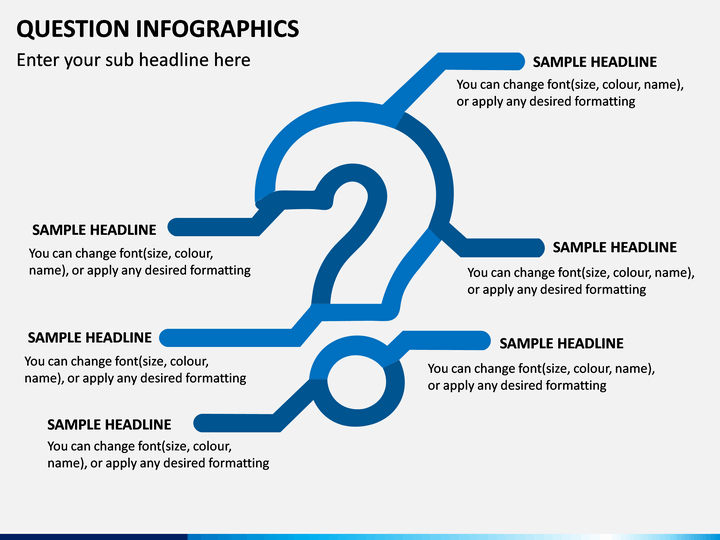 QUESTION INFOGRAPHICS

Enter your sub headline here

SAMPLE HEADLINE
You can change font(size, colour, name), or apply any desired formatting

SAMPLE HEADLINE
You can change font(size, colour, name), or apply any desired formatting

SAMPLE HEADLINE
You can change font(size, colour, name), or apply any desired formatting

SAMPLE HEADLINE
You can change font(size, colour, name), or apply any desired formatting

SAMPLE HEADLINE
You can change font(size, colour, name), or apply any desired formatting

SAMPLE HEADLINE
You can change font(size, colour, name), or apply any desired formatting