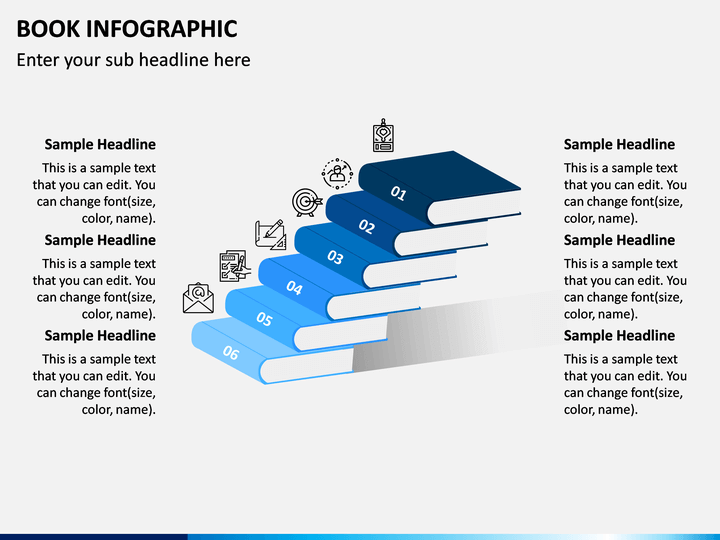 BOOK INFOGRAPHIC
Enter your sub headline here

Sample Headline
This is a sample text that you can edit. You can change font(size, color, name).

Sample Headline
This is a sample text that you can edit. You can change font(size, color, name).

Sample Headline
This is a sample text that you can edit. You can change font(size, color, name).

01
02
03
04
05
06

Sample Headline
This is a sample text that you can edit. You can change font(size, color, name).

Sample Headline
This is a sample text that you can edit. You can change font(size, color, name).

Sample Headline
This is a sample text that you can edit. You can change font(size, color, name).