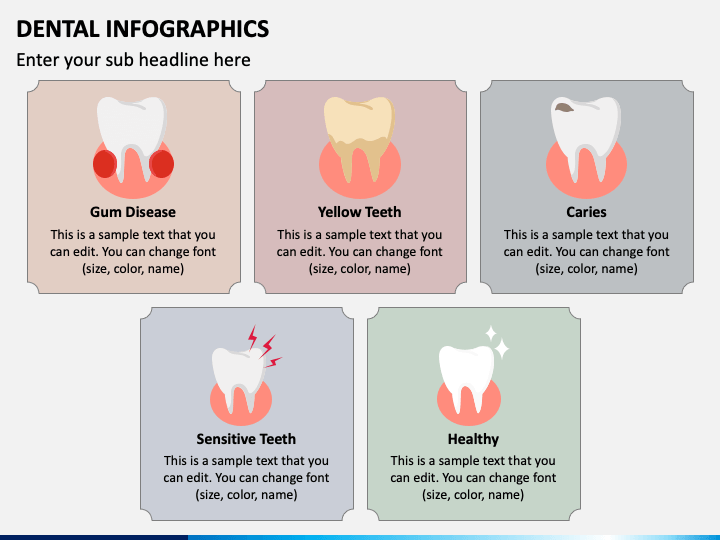 DENTAL INFOGRAPHICS

Enter your sub headline here

Gum Disease
This is a sample text that you can edit. You can change font (size, color, name)

Yellow Teeth
This is a sample text that you can edit. You can change font (size, color, name)

Caries
This is a sample text that you can edit. You can change font (size, color, name)

Sensitive Teeth
This is a sample text that you can edit. You can change font (size, color, name)

Healthy
This is a sample text that you can edit. You can change font (size, color, name)