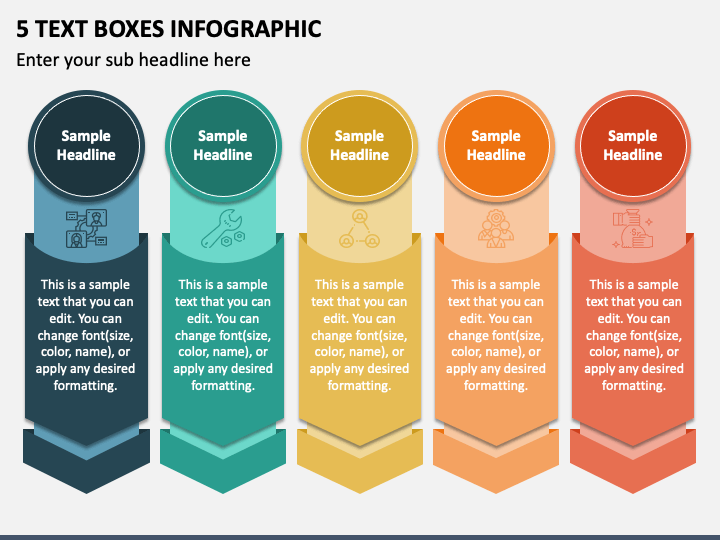 5 TEXT BOXES INFOGRAPHIC

Enter your sub headline here

Sample Headline

This is a sample text that you can edit. You can change font(size, color, name), or apply any desired formatting.

Sample Headline

This is a sample text that you can edit. You can change font(size, color, name), or apply any desired formatting.

Sample Headline

This is a sample text that you can edit. You can change font(size, color, name), or apply any desired formatting.

Sample Headline

This is a sample text that you can edit. You can change font(size, color, name), or apply any desired formatting.

Sample Headline

This is a sample text that you can edit. You can change font(size, color, name), or apply any desired formatting.