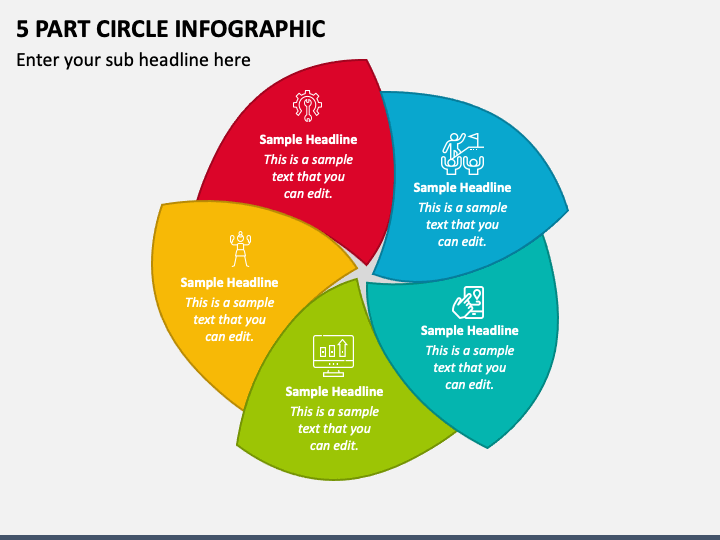 5 PART CIRCLE INFOGRAPHIC

Enter your sub headline here

Sample Headline
This is a sample text that you can edit.

Sample Headline
This is a sample text that you can edit.

Sample Headline
This is a sample text that you can edit.

Sample Headline
This is a sample text that you can edit.

Sample Headline
This is a sample text that you can edit.