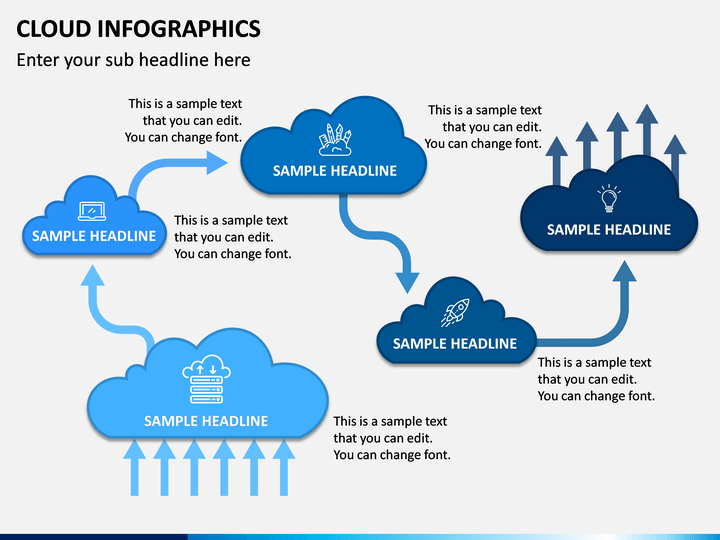 CLOUD INFOGRAPHICS

Enter your sub headline here

This is a sample text that you can edit. You can change font.

SAMPLE HEADLINE

This is a sample text that you can edit. You can change font.

SAMPLE HEADLINE

This is a sample text that you can edit. You can change font.

SAMPLE HEADLINE

SAMPLE HEADLINE

This is a sample text that you can edit. You can change font.

SAMPLE HEADLINE

This is a sample text that you can edit. You can change font.