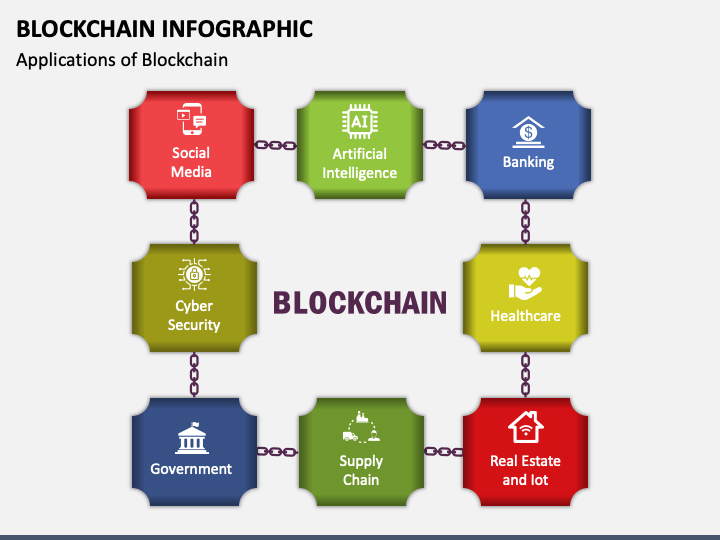 BLOCKCHAIN INFOGRAPHIC

Applications of Blockchain

Social Media

AI

Artificial Intelligence

$

Banking

Cyber Security

BLOCKCHAIN

Healthcare

Government

Supply Chain

Real Estate and Iot