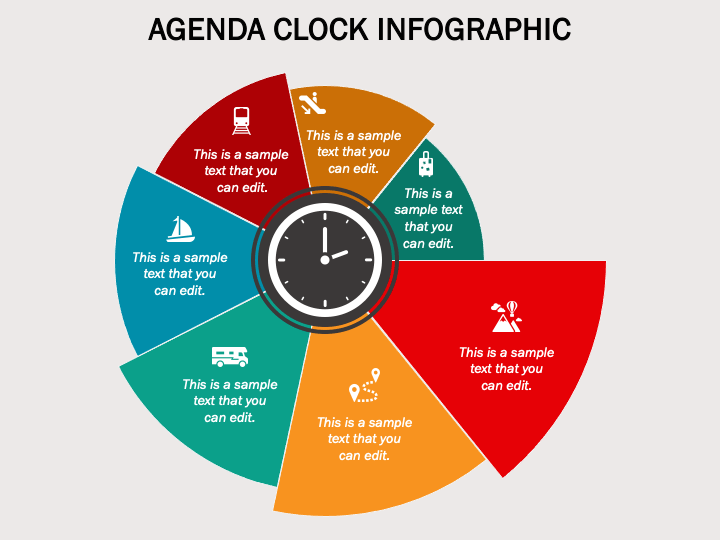 AGENDA CLOCK INFOGRAPHIC

This is a sample text that you can edit.

This is a sample text that you can edit.

This is a sample text that you can edit.

This is a sample text that you can edit.

This is a sample text that you can edit.

This is a sample text that you can edit.

This is a sample text that you can edit.