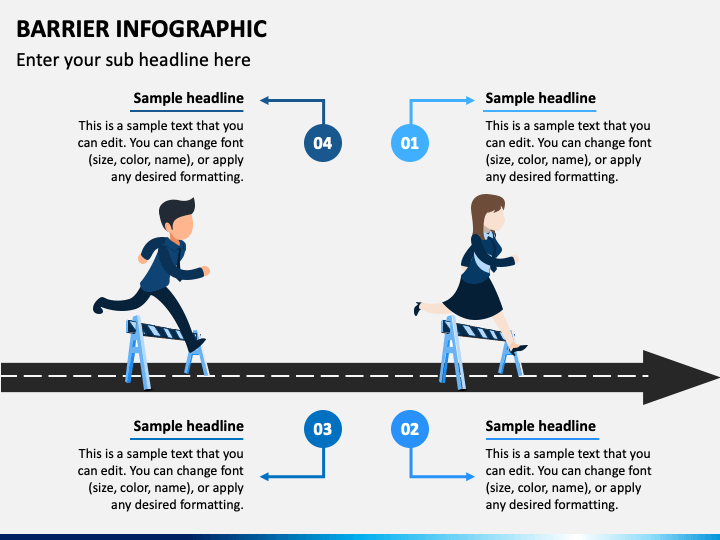 BARRIER INFOGRAPHIC
Enter your sub headline here

Sample headline
This is a sample text that you can edit. You can change font (size, color, name), or apply any desired formatting.

04

01

Sample headline
This is a sample text that you can edit. You can change font (size, color, name), or apply any desired formatting.

Sample headline
This is a sample text that you can edit. You can change font (size, color, name), or apply any desired formatting.

03

02

Sample headline
This is a sample text that you can edit. You can change font (size, color, name), or apply any desired formatting.