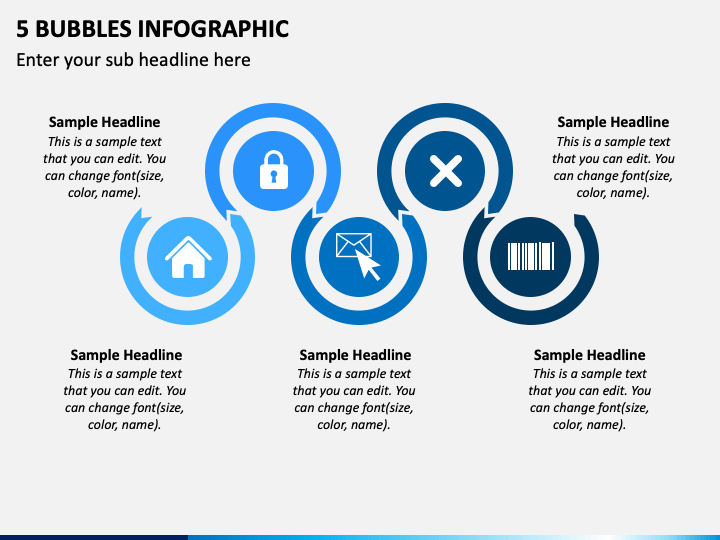 5 BUBBLES INFOGRAPHIC

Enter your sub headline here

Sample Headline
This is a sample text that you can edit. You can change font(size, color, name).

Sample Headline
This is a sample text that you can edit. You can change font(size, color, name).

Sample Headline
This is a sample text that you can edit. You can change font(size, color, name).

Sample Headline
This is a sample text that you can edit. You can change font(size, color, name).

Sample Headline
This is a sample text that you can edit. You can change font(size, color, name).