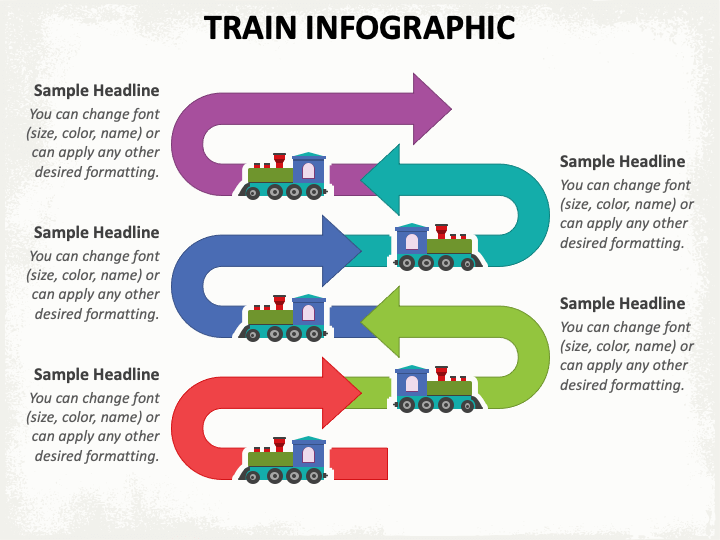 TRAIN INFOGRAPHIC

Sample Headline
You can change font (size, color, name) or can apply any other desired formatting.

Sample Headline
You can change font (size, color, name) or can apply any other desired formatting.

Sample Headline
You can change font (size, color, name) or can apply any other desired formatting.

Sample Headline
You can change font (size, color, name) or can apply any other desired formatting.

Sample Headline
You can change font (size, color, name) or can apply any other desired formatting.