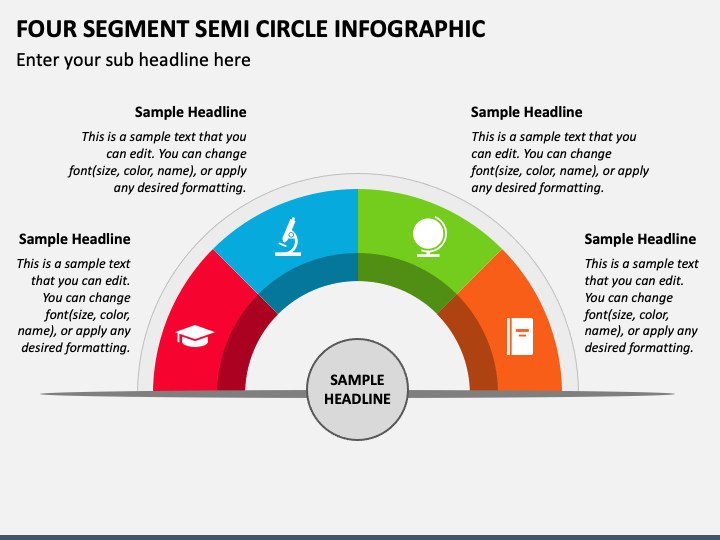 FOUR SEGMENT SEMI CIRCLE INFOGRAPHIC

Enter your sub headline here

Sample Headline

This is a sample text that you can edit. You can change font(size, color, name), or apply any desired formatting.

Sample Headline

This is a sample text that you can edit. You can change font(size, color, name), or apply any desired formatting.

Sample Headline

This is a sample text that you can edit. You can change font(size, color, name), or apply any desired formatting.

Sample Headline

This is a sample text that you can edit. You can change font(size, color, name), or apply any desired formatting.

SAMPLE HEADLINE