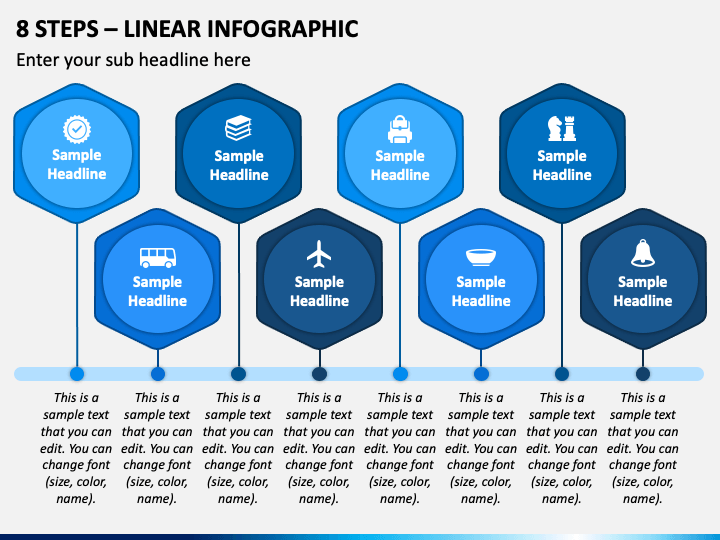 8 STEPS – LINEAR INFOGRAPHIC

Enter your sub headline here

Sample Headline

Sample Headline

Sample Headline

Sample Headline

Sample Headline

Sample Headline

Sample Headline

Sample Headline

This is a sample text that you can edit. You can change font (size, color, name).

This is a sample text that you can edit. You can change font (size, color, name).

This is a sample text that you can edit. You can change font (size, color, name).

This is a sample text that you can edit. You can change font (size, color, name).

This is a sample text that you can edit. You can change font (size, color, name).

This is a sample text that you can edit. You can change font (size, color, name).

This is a sample text that you can edit. You can change font (size, color, name).

This is a sample text that you can edit. You can change font (size, color, name).