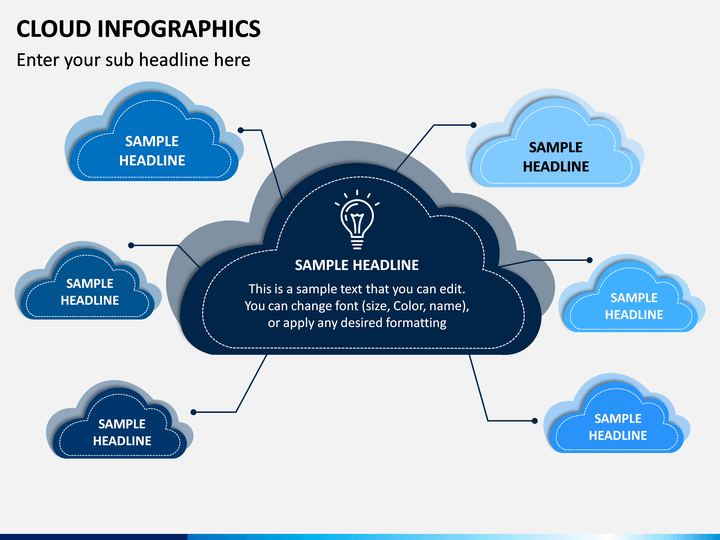 CLOUD INFOGRAPHICS
Enter your sub headline here

SAMPLE HEADLINE

SAMPLE HEADLINE

SAMPLE HEADLINE

SAMPLE HEADLINE
This is a sample text that you can edit. You can change font (size, Color, name), or apply any desired formatting

SAMPLE HEADLINE

SAMPLE HEADLINE

SAMPLE HEADLINE