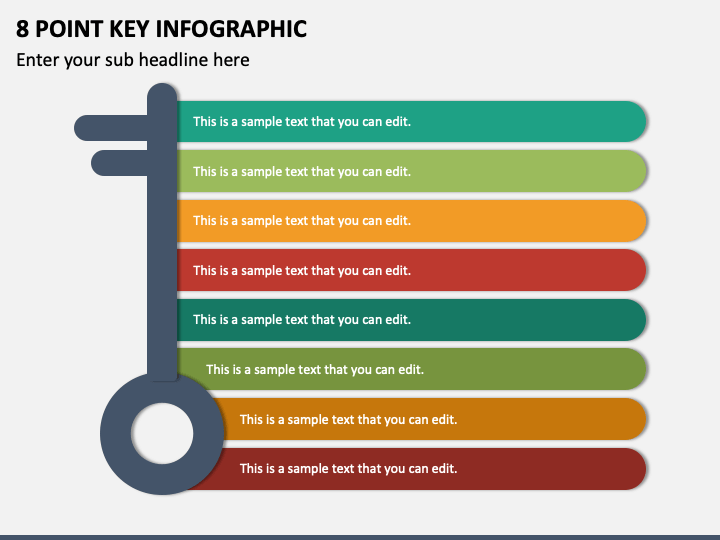 8 POINT KEY INFOGRAPHIC

Enter your sub headline here

This is a sample text that you can edit.

This is a sample text that you can edit.

This is a sample text that you can edit.

This is a sample text that you can edit.

This is a sample text that you can edit.

This is a sample text that you can edit.

This is a sample text that you can edit.

This is a sample text that you can edit.