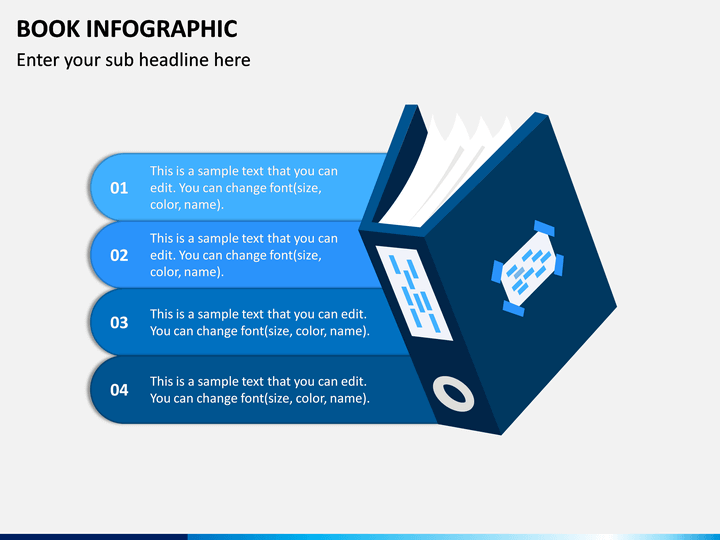 BOOK INFOGRAPHIC

Enter your sub headline here

01

This is a sample text that you can edit. You can change font(size, color, name).

02

This is a sample text that you can edit. You can change font(size, color, name).

03

This is a sample text that you can edit. You can change font(size, color, name).

04

This is a sample text that you can edit. You can change font(size, color, name).