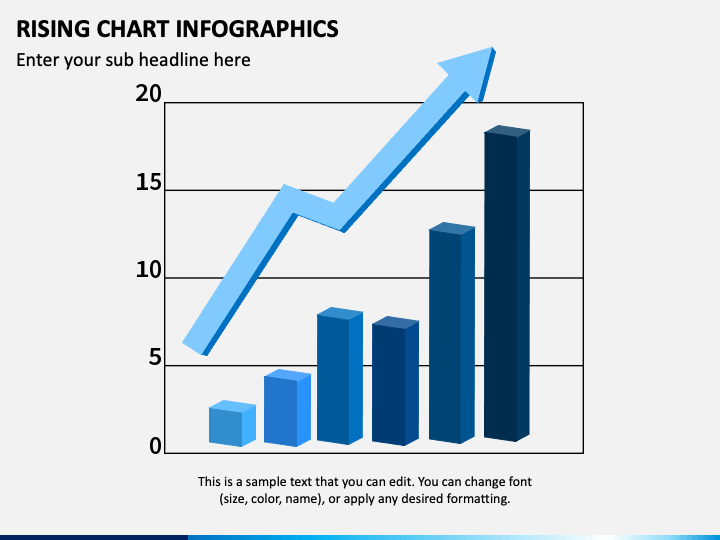 RISING CHART INFOGRAPHICS

Enter your sub headline here

20

15

10

5

0

This is a sample text that you can edit. You can change font (size, color, name), or apply any desired formatting.