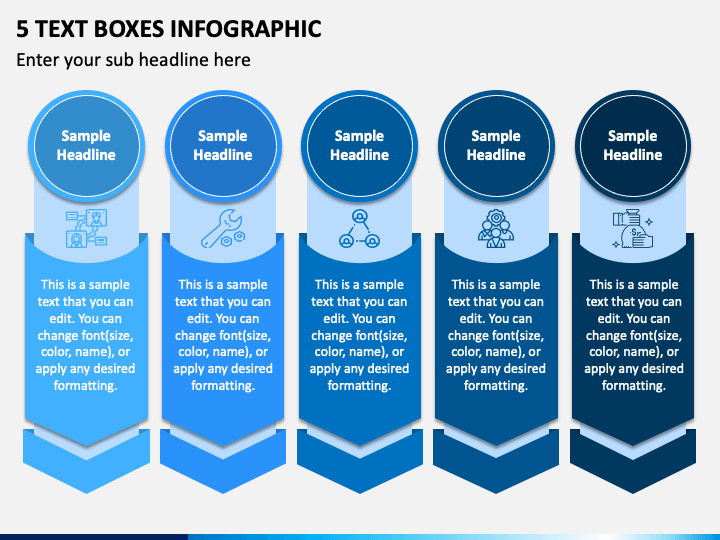 5 TEXT BOXES INFOGRAPHIC

Enter your sub headline here

Sample Headline

This is a sample text that you can edit. You can change font(size, color, name), or apply any desired formatting.

Sample Headline

This is a sample text that you can edit. You can change font(size, color, name), or apply any desired formatting.

Sample Headline

This is a sample text that you can edit. You can change font(size, color, name), or apply any desired formatting.

Sample Headline

This is a sample text that you can edit. You can change font(size, color, name), or apply any desired formatting.

Sample Headline

This is a sample text that you can edit. You can change font(size, color, name), or apply any desired formatting.