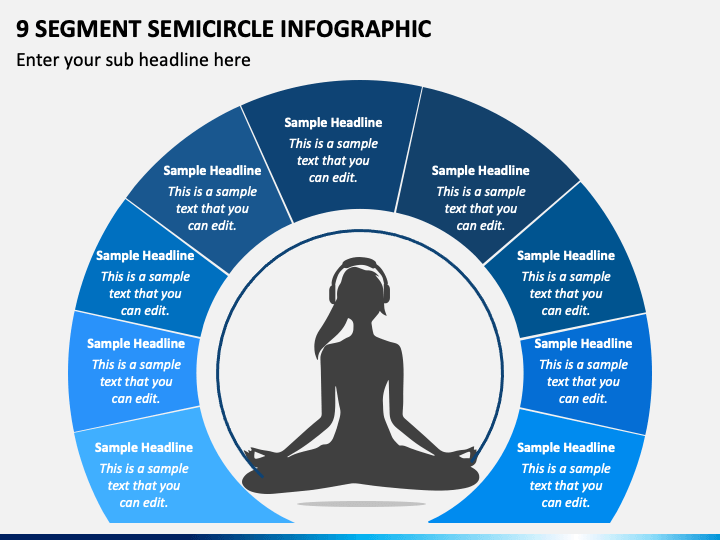 9 SEGMENT SEMICIRCLE INFOGRAPHIC

Enter your sub headline here

Sample Headline
This is a sample text that you can edit.

Sample Headline
This is a sample text that you can edit.

Sample Headline
This is a sample text that you can edit.

Sample Headline
This is a sample text that you can edit.

Sample Headline
This is a sample text that you can edit.

Sample Headline
This is a sample text that you can edit.

Sample Headline
This is a sample text that you can edit.

Sample Headline
This is a sample text that you can edit.

Sample Headline
This is a sample text that you can edit.