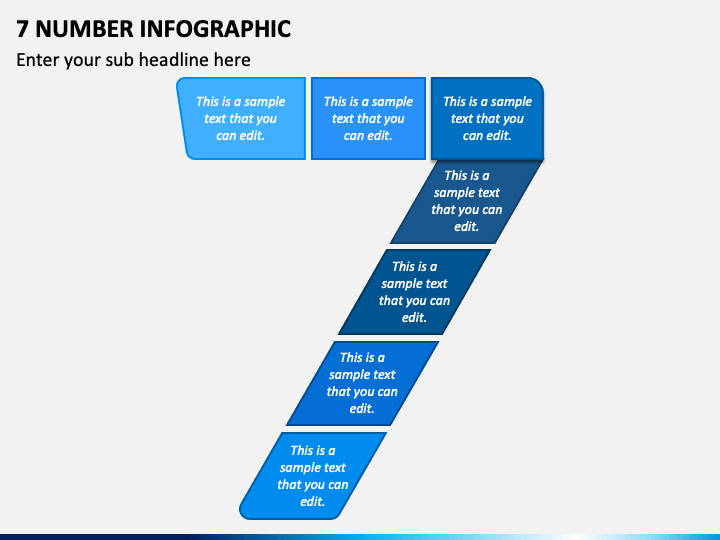 7 NUMBER INFOGRAPHIC

Enter your sub headline here

This is a sample text that you can edit.

This is a sample text that you can edit.

This is a sample text that you can edit.

This is a sample text that you can edit.

This is a sample text that you can edit.

This is a sample text that you can edit.

This is a sample text that you can edit.