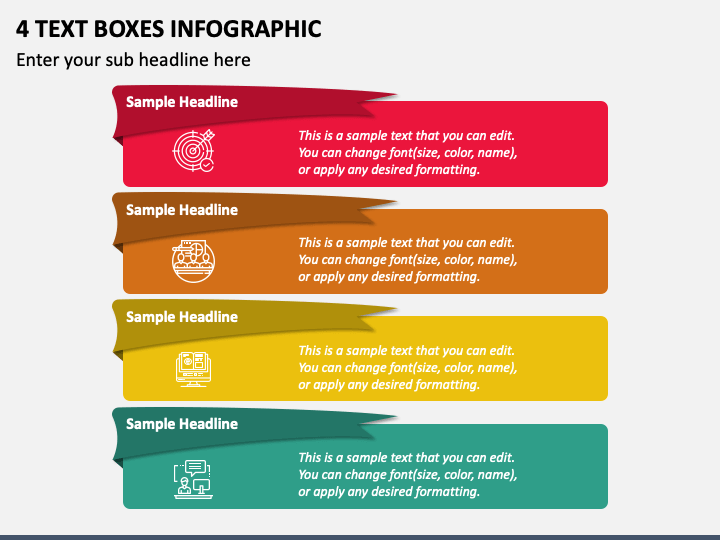 4 TEXT BOXES INFOGRAPHIC
Enter your sub headline here

Sample Headline

This is a sample text that you can edit. You can change font(size, color, name), or apply any desired formatting.

Sample Headline

This is a sample text that you can edit. You can change font(size, color, name), or apply any desired formatting.

Sample Headline

This is a sample text that you can edit. You can change font(size, color, name), or apply any desired formatting.

Sample Headline

This is a sample text that you can edit. You can change font(size, color, name), or apply any desired formatting.