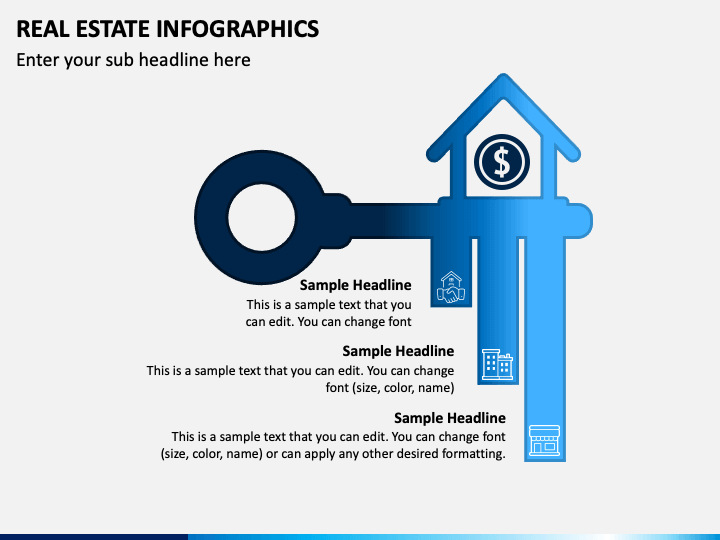 REAL ESTATE INFOGRAPHICS
Enter your sub headline here

$

Sample Headline
This is a sample text that you can edit. You can change font

Sample Headline
This is a sample text that you can edit. You can change font (size, color, name)

Sample Headline
This is a sample text that you can edit. You can change font (size, color, name) or can apply any other desired formatting.