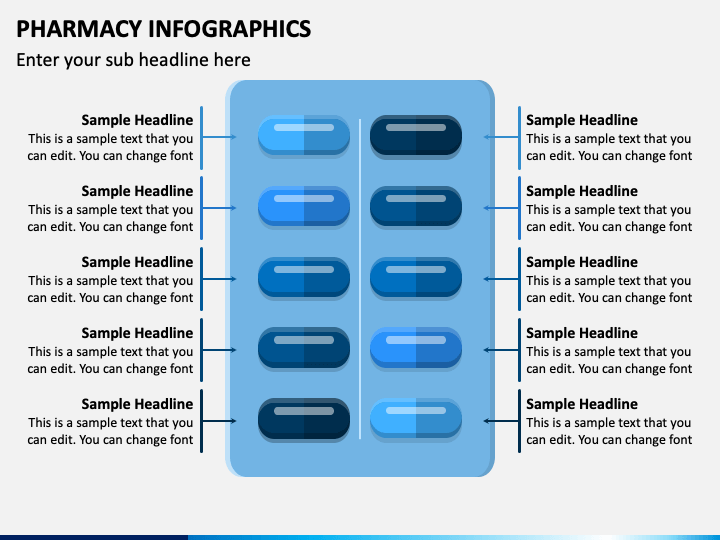 PHARMACY INFOGRAPHICS

Enter your sub headline here

Sample Headline
This is a sample text that you can edit. You can change font

Sample Headline
This is a sample text that you can edit. You can change font

Sample Headline
This is a sample text that you can edit. You can change font

Sample Headline
This is a sample text that you can edit. You can change font

Sample Headline
This is a sample text that you can edit. You can change font

Sample Headline
This is a sample text that you can edit. You can change font

Sample Headline
This is a sample text that you can edit. You can change font

Sample Headline
This is a sample text that you can edit. You can change font

Sample Headline
This is a sample text that you can edit. You can change font

Sample Headline
This is a sample text that you can edit. You can change font