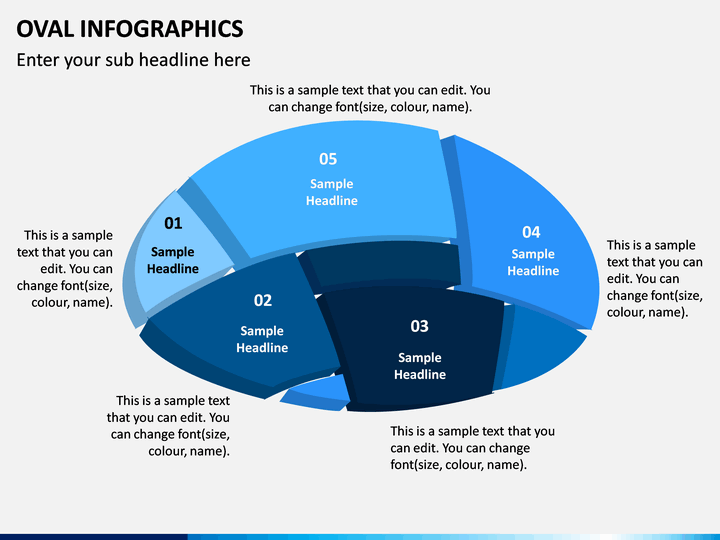 OVAL INFOGRAPHICS

Enter your sub headline here

This is a sample text that you can edit. You can change font(size, colour, name).

05
Sample Headline

01
Sample Headline

This is a sample text that you can edit. You can change font(size, colour, name).

04
Sample Headline

This is a sample text that you can edit. You can change font(size, colour, name).

02
Sample Headline

03
Sample Headline

This is a sample text that you can edit. You can change font(size, colour, name).

This is a sample text that you can edit. You can change font(size, colour, name).