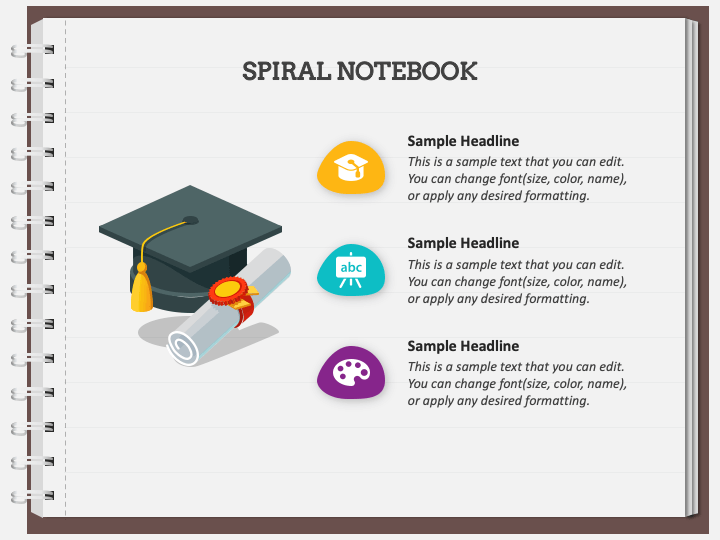 SPIRAL NOTEBOOK

Sample Headline
This is a sample text that you can edit. You can change font(size, color, name), or apply any desired formatting.

abc

Sample Headline
This is a sample text that you can edit. You can change font(size, color, name), or apply any desired formatting.

Sample Headline
This is a sample text that you can edit. You can change font(size, color, name), or apply any desired formatting.