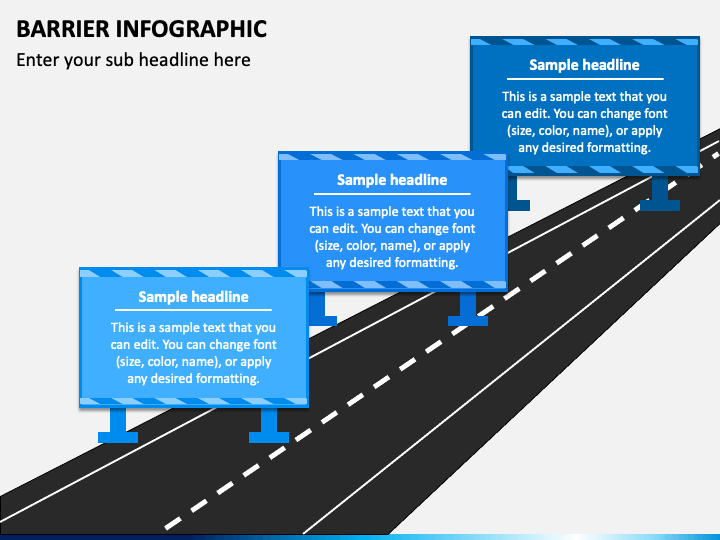 BARRIER INFOGRAPHIC

Enter your sub headline here

Sample headline

This is a sample text that you can edit. You can change font (size, color, name), or apply any desired formatting.

Sample headline

This is a sample text that you can edit. You can change font (size, color, name), or apply any desired formatting.

Sample headline

This is a sample text that you can edit. You can change font (size, color, name), or apply any desired formatting.