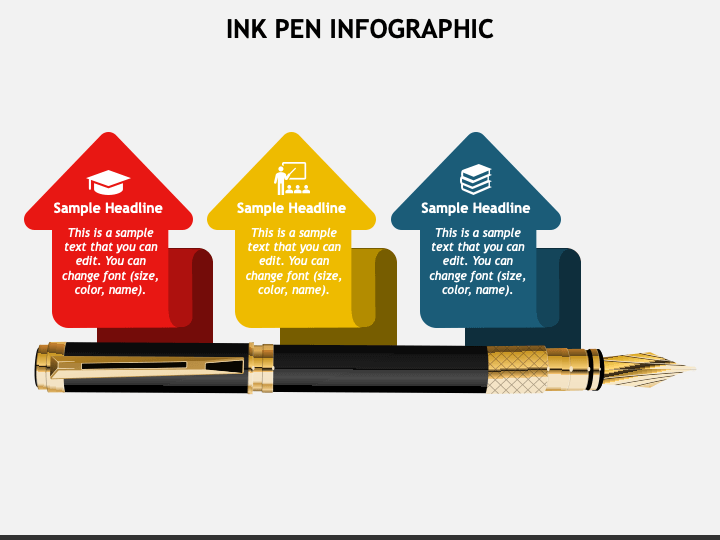 INK PEN INFOGRAPHIC

Sample Headline

This is a sample text that you can edit. You can change font (size, color, name).

Sample Headline

This is a sample text that you can edit. You can change font (size, color, name).

Sample Headline

This is a sample text that you can edit. You can change font (size, color, name).